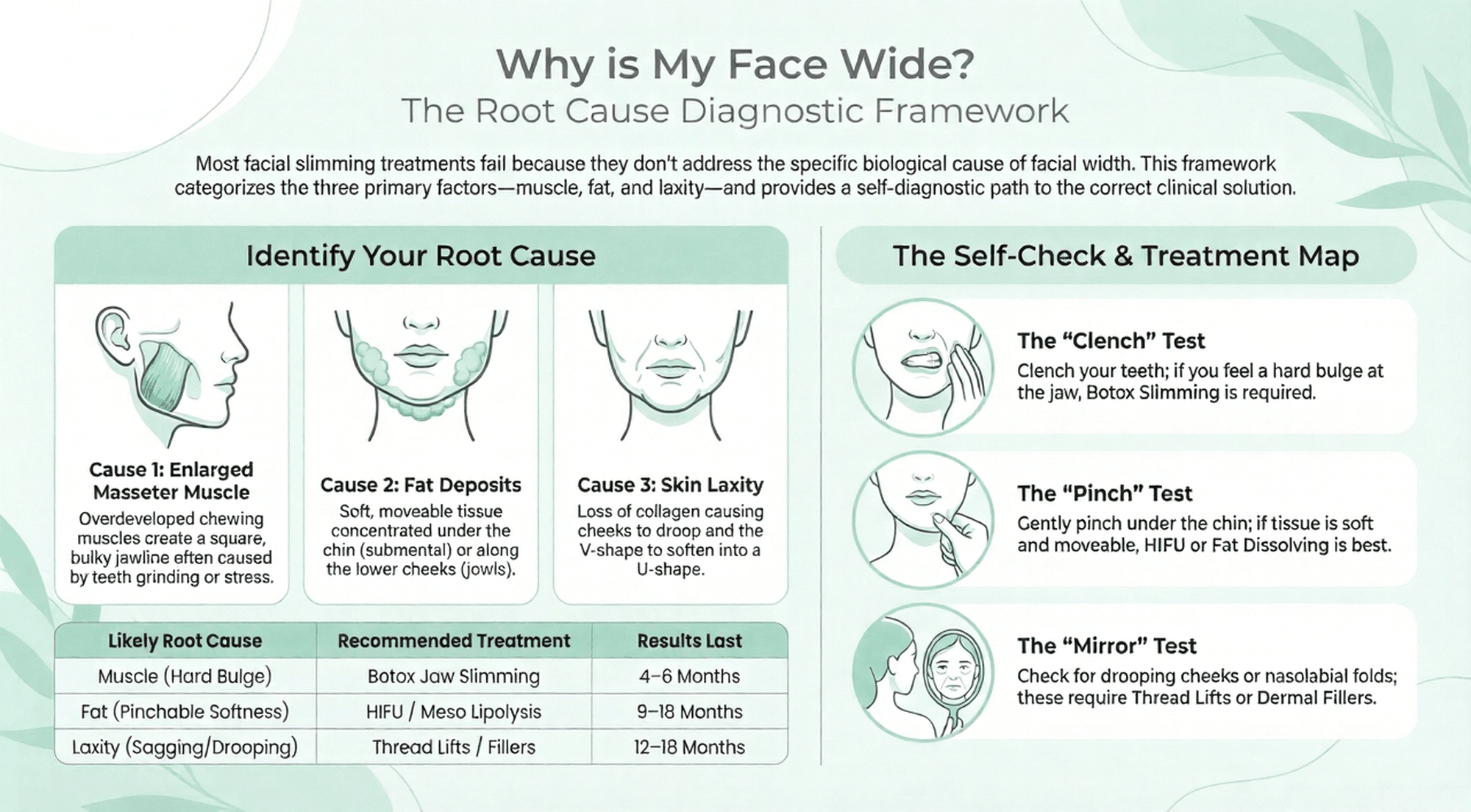 Why is My Face Wide?
The Root Cause Diagnostic Framework

Most facial slimming treatments fail because they don't address the specific biological cause of facial width. This framework categorizes the three primary factors—muscle, fat, and laxity—and provides a self-diagnostic path to the correct clinical solution.

Identify Your Root Cause

Cause 1: Enlarged Masseter Muscle
Overdeveloped chewing muscles create a square, bulky jawline often caused by teeth grinding or stress.

Cause 2: Fat Deposits
Soft, moveable tissue concentrated under the chin (submental) or along the lower cheeks (jowls).

Cause 3: Skin Laxity
Loss of collagen causing cheeks to droop and the V-shape to soften into a U-shape.

| Likely Root Cause | Recommended Treatment | Results Last |
|---|---|---|
| Muscle (Hard Bulge) | Botox Jaw Slimming | 4–6 Months |
| Fat (Pinchable Softness) | HIFU / Meso Lipolysis | 9–18 Months |
| Laxity (Sagging/Drooping) | Thread Lifts / Fillers | 12–18 Months |

The Self-Check & Treatment Map

The “Clench” Test
Clench your teeth; if you feel a hard bulge at the jaw, Botox Slimming is required.

The “Pinch” Test
Gently pinch under the chin; if tissue is soft and moveable, HIFU or Fat Dissolving is best.

The “Mirror” Test
Check for drooping cheeks or nasolabial folds; these require Thread Lifts or Dermal Fillers.